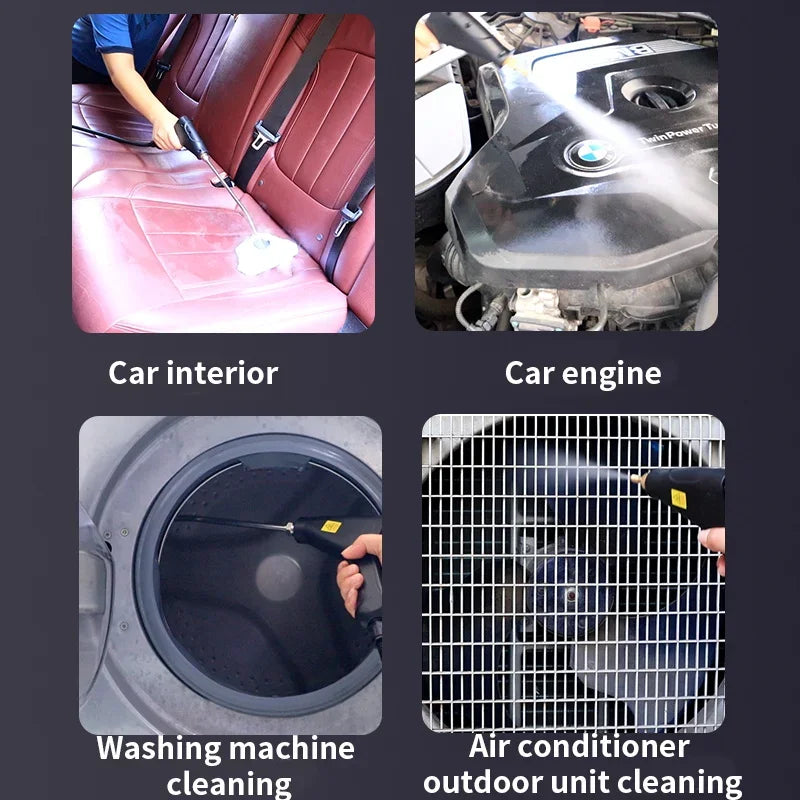 TwinPowerTu

Car interior

Car engine

Washing machine cleaning

Air conditioner outdoor unit cleaning